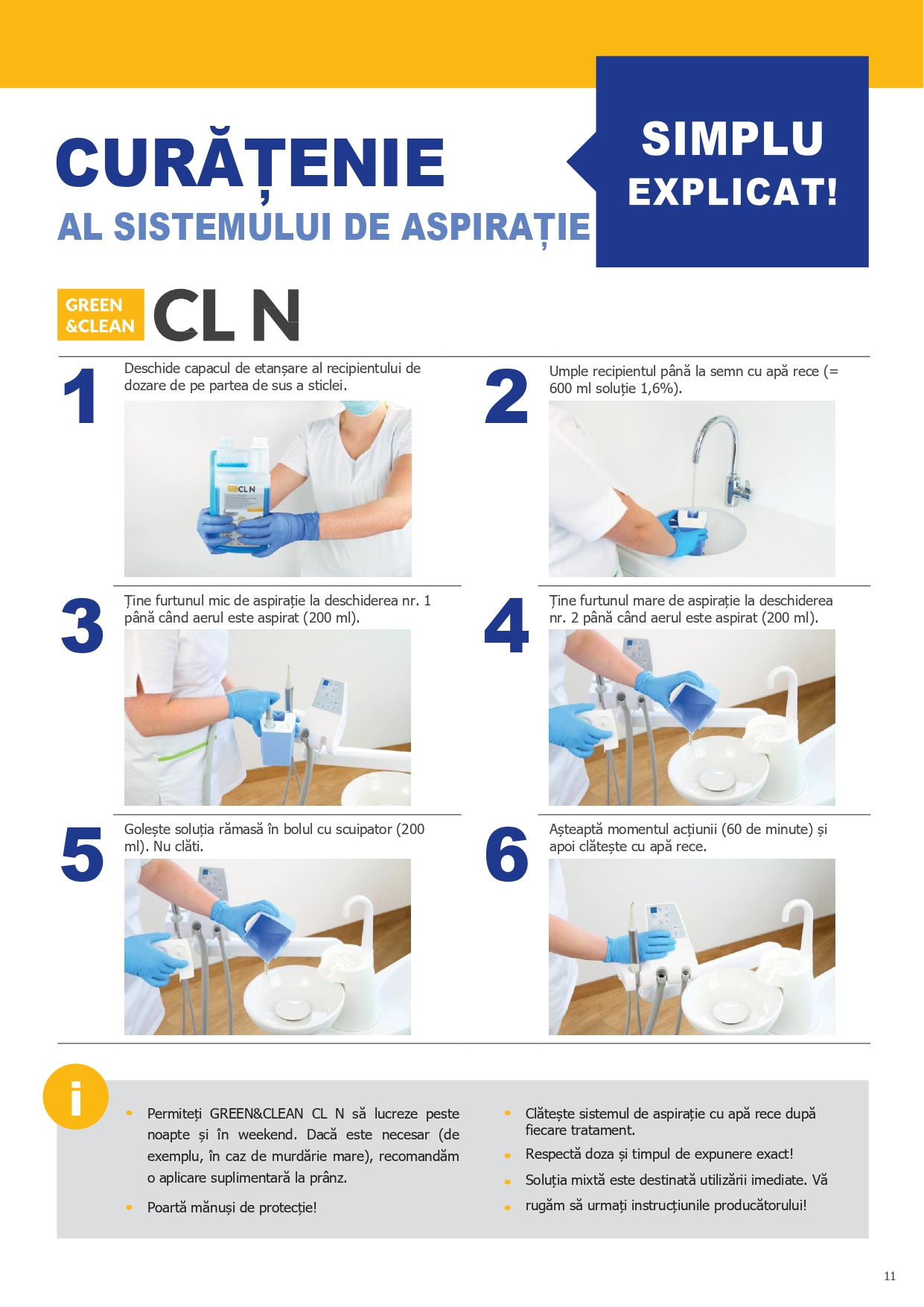 CURĂȚENIE
AL SISTEMULUI DE ASPIRAȚIE

SIMPLU EXPLICAT!

GREEN &CLEAN CL N

1 Deschide capacul de etanșare al recipientului de dozare de pe partea de sus a sticlei.

CL N

2 Umple recipientul până la semn cu apă rece (= 600 ml soluție 1,6%).

3 Ține furtunul mic de aspirație la deschiderea nr. 1 până când aerul este aspirat (200 ml).

4 Ține furtunul mare de aspirație la deschiderea nr. 2 până când aerul este aspirat (200 ml).

5 Golește soluția rămasă în bolul cu scuipator (200 ml). Nu clăti.

6 Așteaptă momentul acțiunii (60 de minute) și apoi clătește cu apă rece.

i

• Permiteți GREEN&CLEAN CL N să lucreze peste noapte și în weekend. Dacă este necesar (de exemplu, în caz de murdărie mare), recomandăm o aplicare suplimentară la prânz.
• Poartă mănuși de protecție!

• Clătește sistemul de aspirație cu apă rece după fiecare tratament.
• Respectă doza și timpul de expunere exact!
• Soluția mixtă este destinată utilizării imediate. Vă
• rugăm să urmați instrucțiunile producătorului!

11